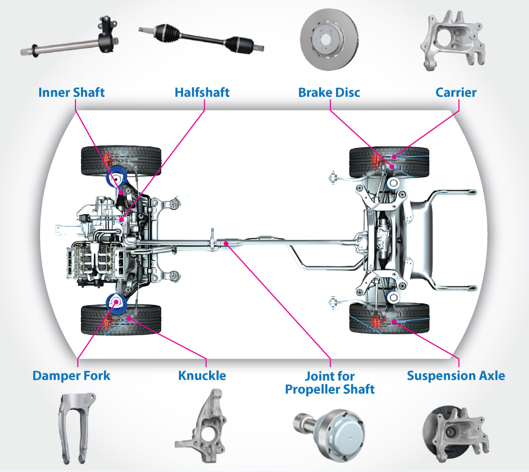 Inner Shaft
Halfshaft
Brake Disc
Carrier

Damper Fork
Knuckle
Joint for Propeller Shaft
Suspension Axle